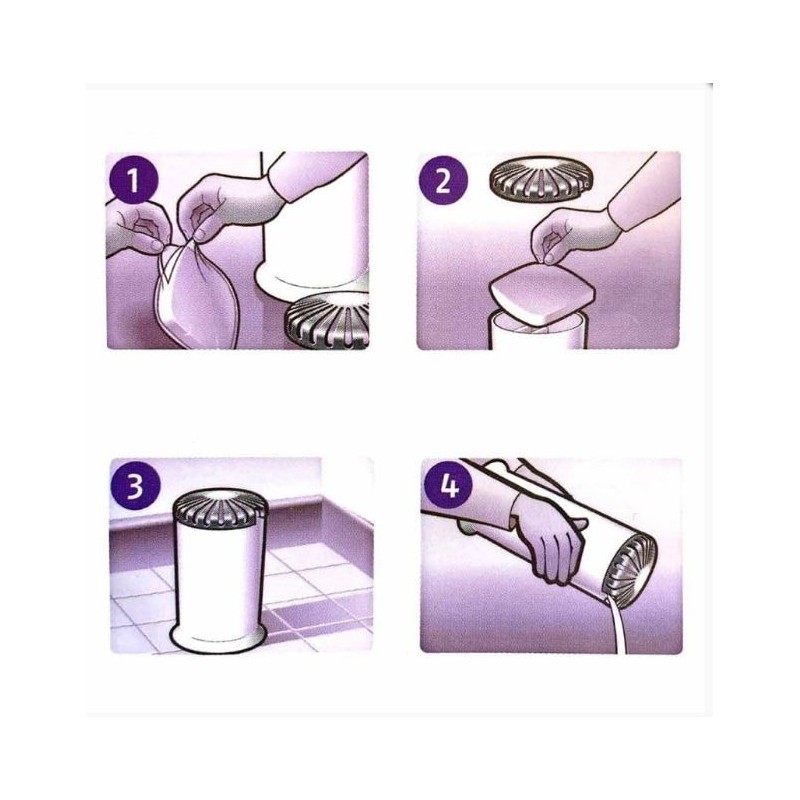 1

2

3

4